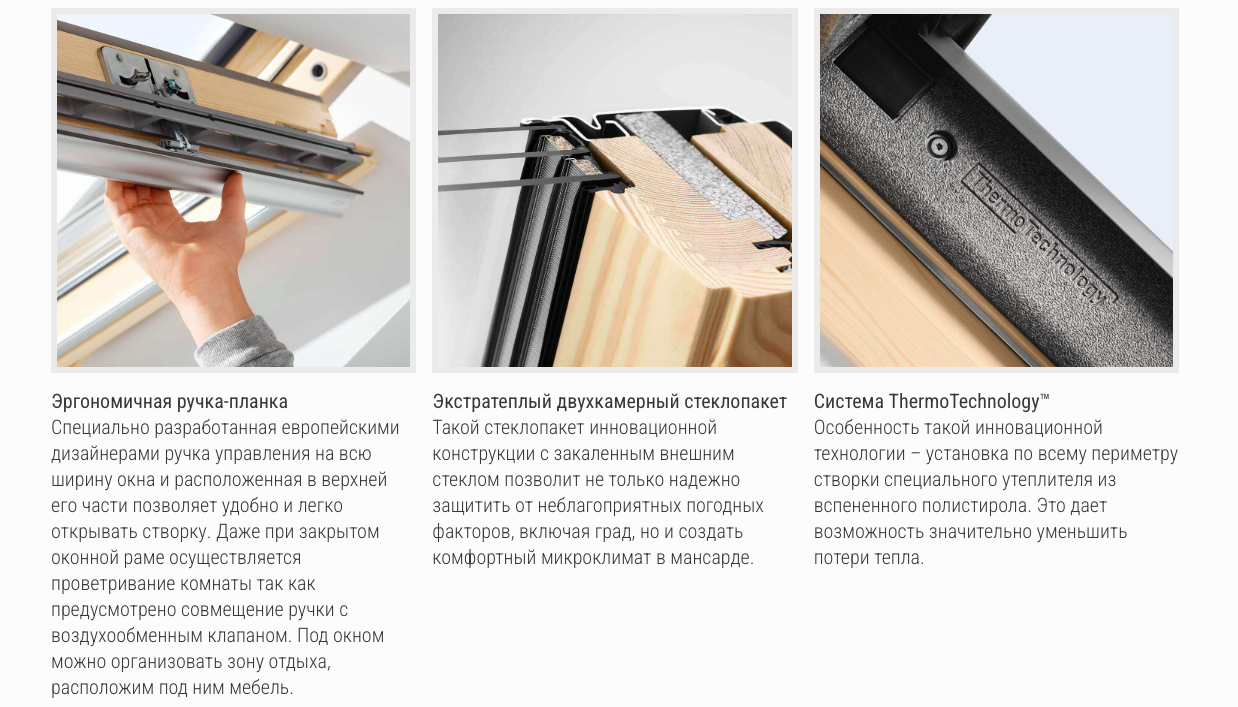 ThermoTechnology

Эргономичная ручка-планка
Специально разработанная европейскими дизайнерами ручка управления на всю ширину окна и расположенная в верхней его части позволяет удобно и легко открывать створку. Даже при закрытом оконной раме осуществляется проветривание комнаты так как предусмотрено совмещение ручки с воздухообменным клапаном. Под окном можно организовать зону отдыха, расположим под ним мебель.

Экстратеплый двухкамерный стеклопакет
Такой стеклопакет инновационной конструкции с закаленным внешним стеклом позволит не только надежно защитить от неблагоприятных погодных факторов, включая град, но и создать комфортный микроклимат в мансарде.

Система ThermoTechnology™
Особенность такой инновационной технологии – установка по всему периметру створки специального утеплителя из вспененного полистирола. Это дает возможность значительно уменьшить потери тепла.